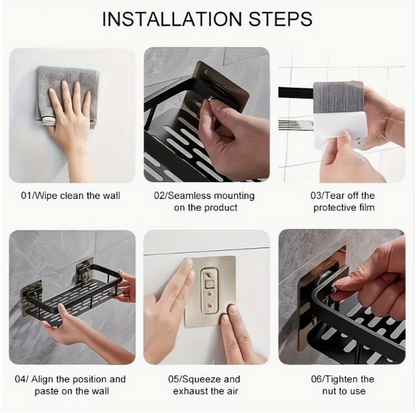 INSTALLATION STEPS

01/Wipe clean the wall

02/Seamless mounting on the product

03/Tear off the protective film

04/ Align the position and paste on the wall

05/Squeeze and exhaust the air

06/Tighten the nut to use